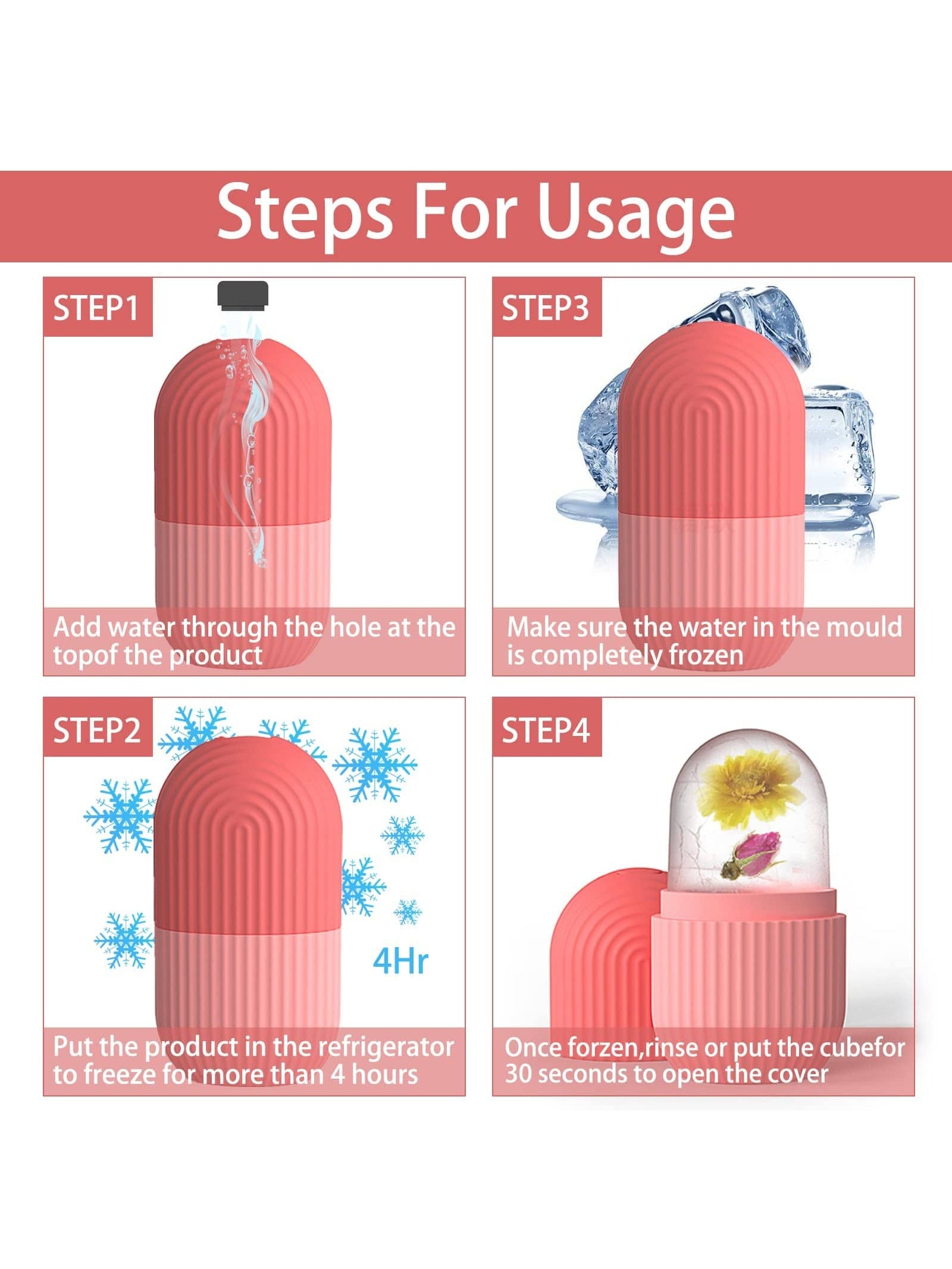 Steps For Usage

STEP1

Add water through the hole at the topof the product

STEP3

Make sure the water in the mould is completely frozen

STEP2

4Hr

Put the product in the refrigerator to freeze for more than 4 hours

STEP4

Once forzen,rinse or put the cubefor 30 seconds to open the cover